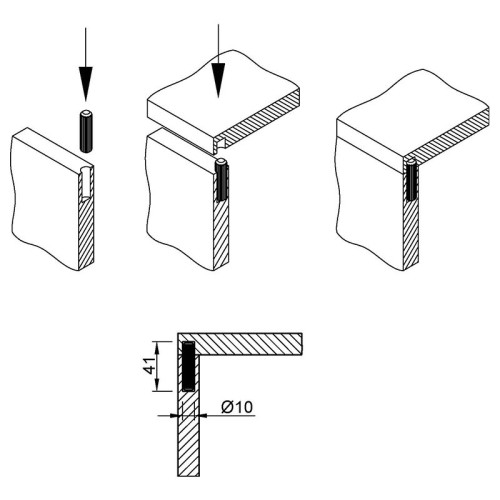 41

Ø10