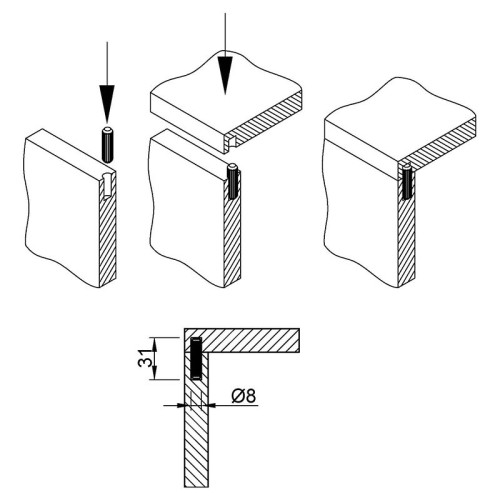 31
Ø8