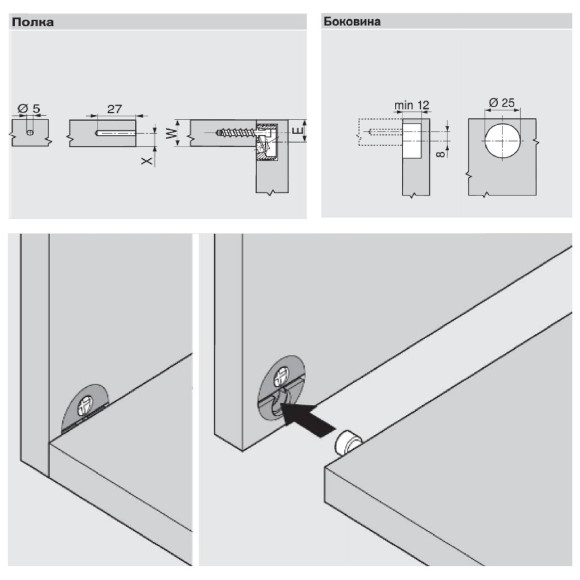 Полка

Ø 5

27

W

X

E

Боковина

min 12

8

Ø 25